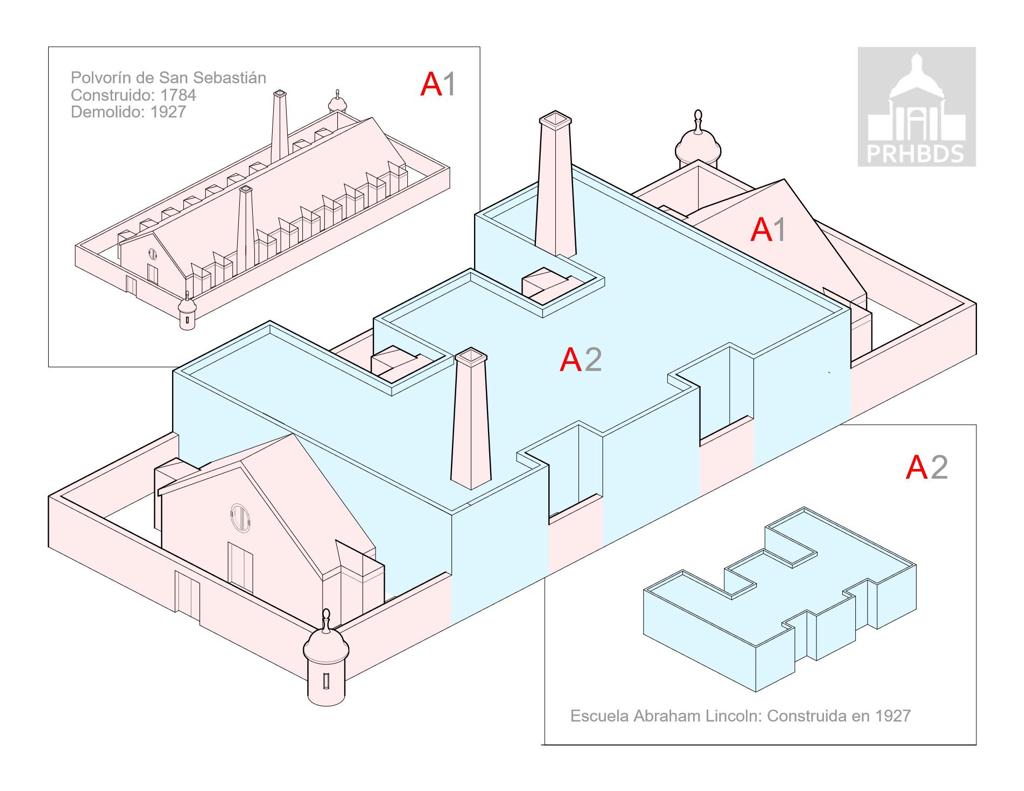 Polvorín de San Sebastián
Construido: 1784
Demolido: 1927

A1

PRHBDS

A1

A2

A2

Escuela Abraham Lincoln: Construida en 1927